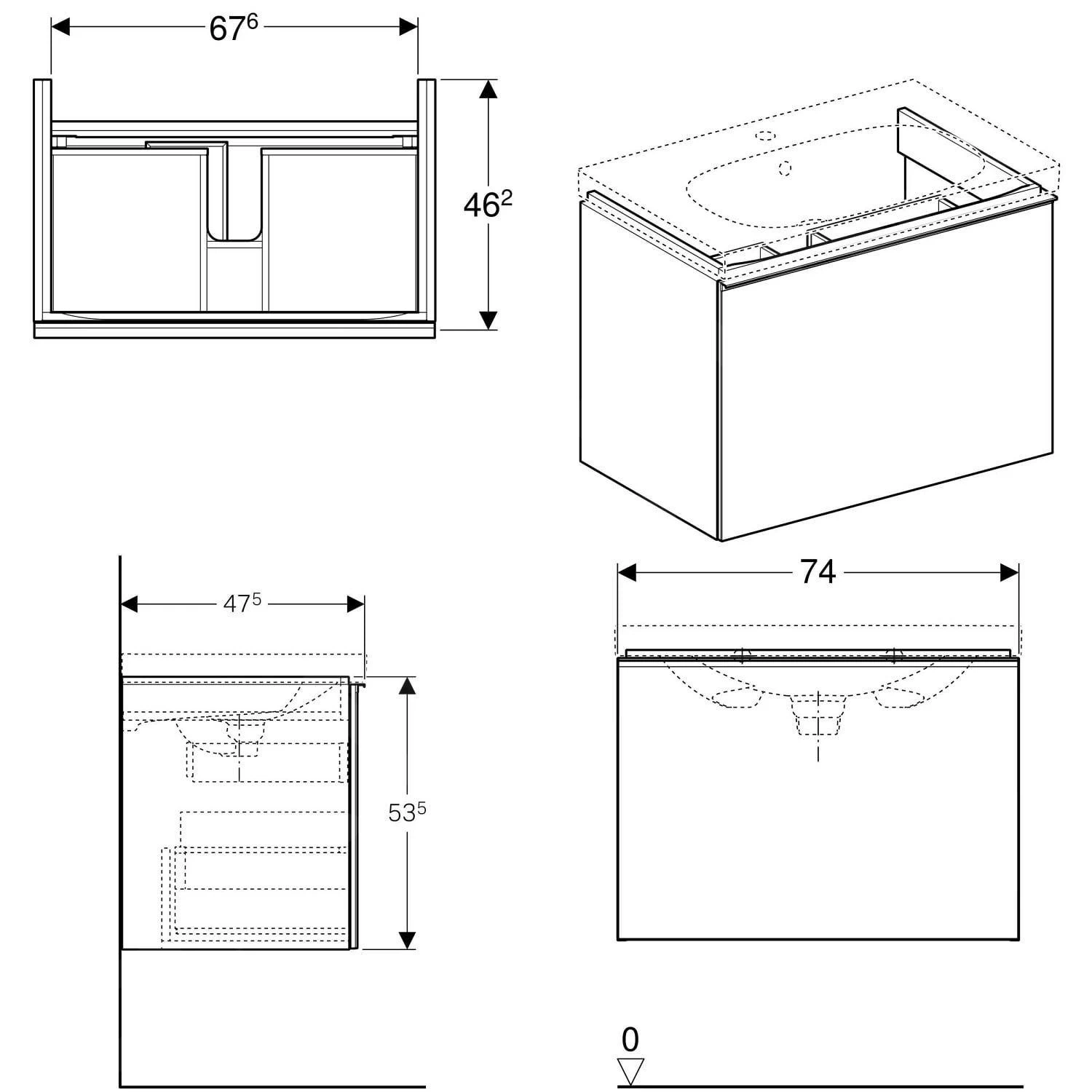 $67^6$

$46^2$

$47^5$

$53^5$

74

0