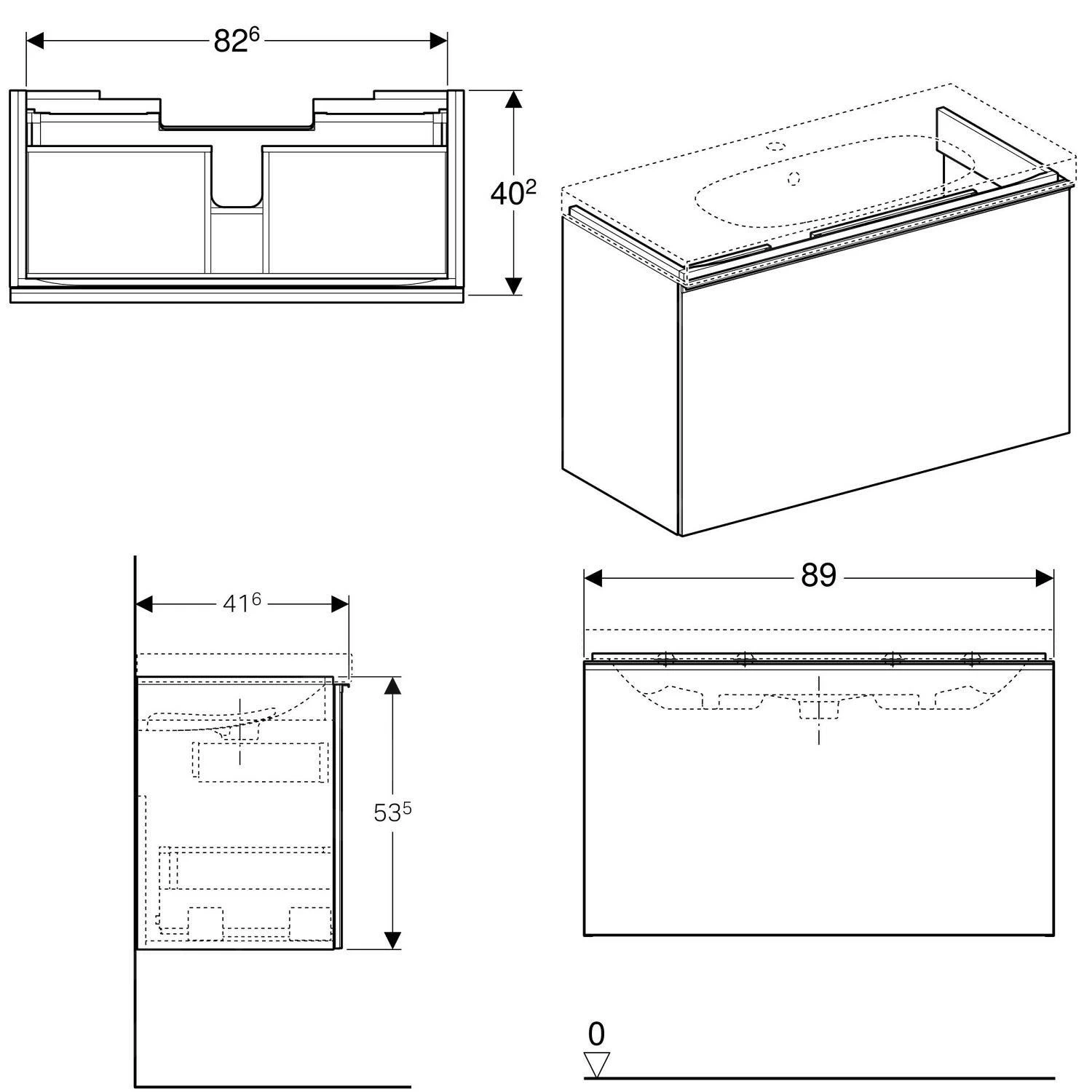 $82^6$

$40^2$

$41^6$

$53^5$

89

0